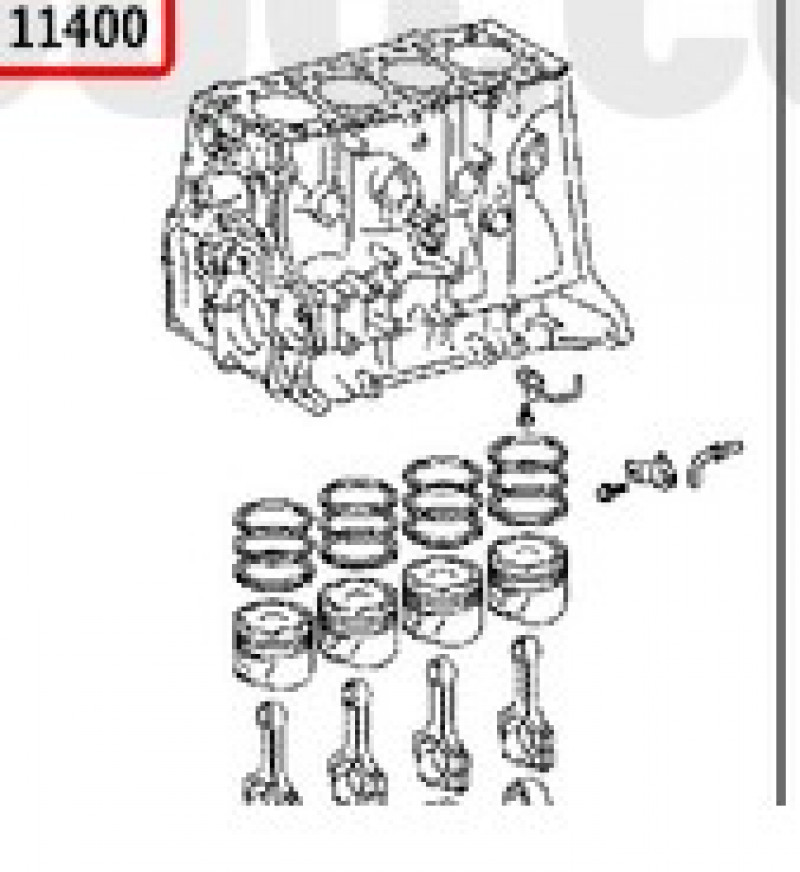 11400